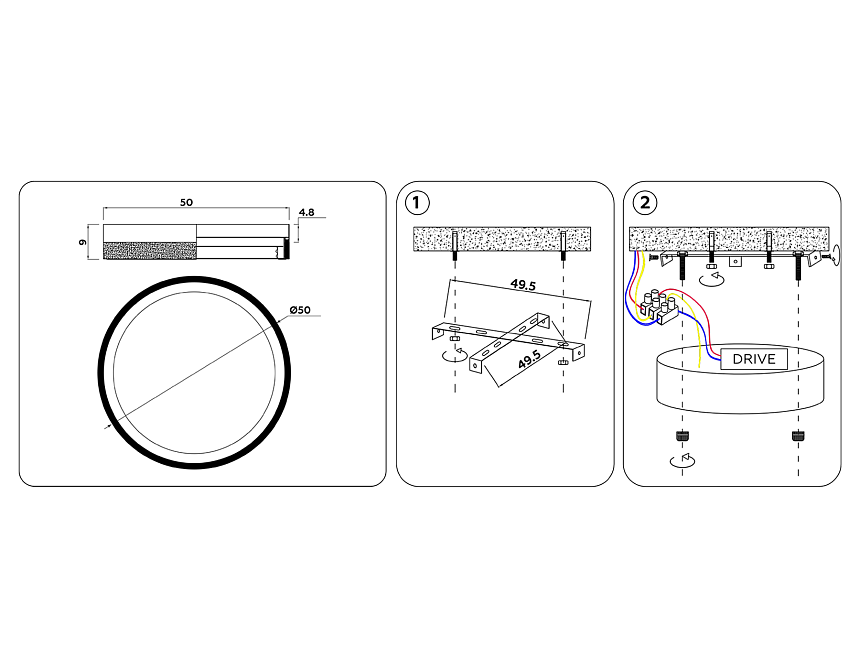 50
4.8
9
Ø50
1
49.5
49.5
2
DRIVE